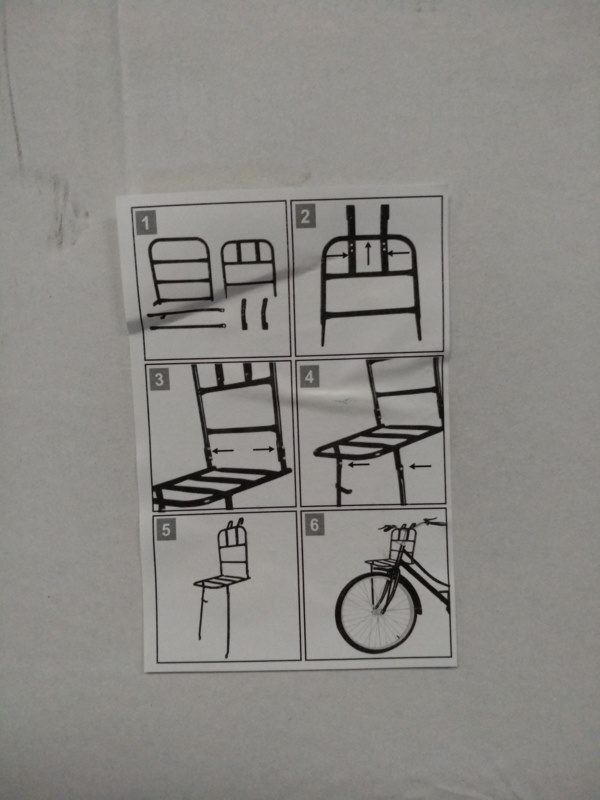 1
2
3
4
5
6